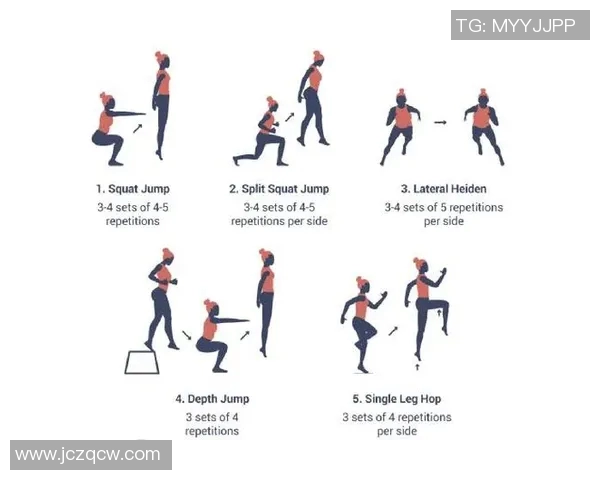 TG: MYYJJPP

1. Squat Jump
3-4 sets of 4-5 repetitions

2. Split Squat Jump
3-4 sets of 4-5 repetitions per side

3. Lateral Heiden
3-4 sets of 5 repetitions per side

4. Depth Jump
3 sets of 4 repetitions

5. Single Leg Hop
3 sets of 4 repetitions per side

www.jczqcw.com